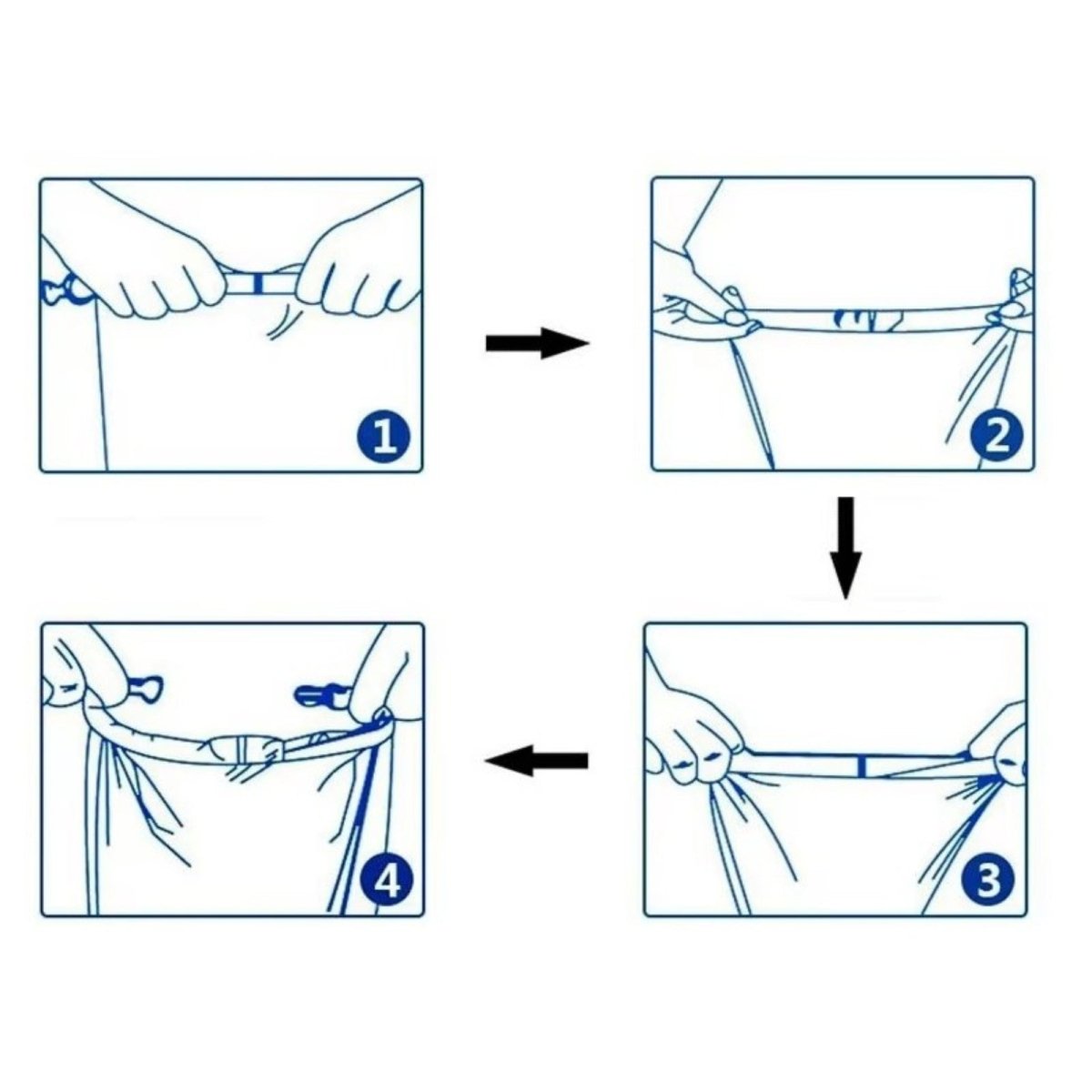 1

2

3

4