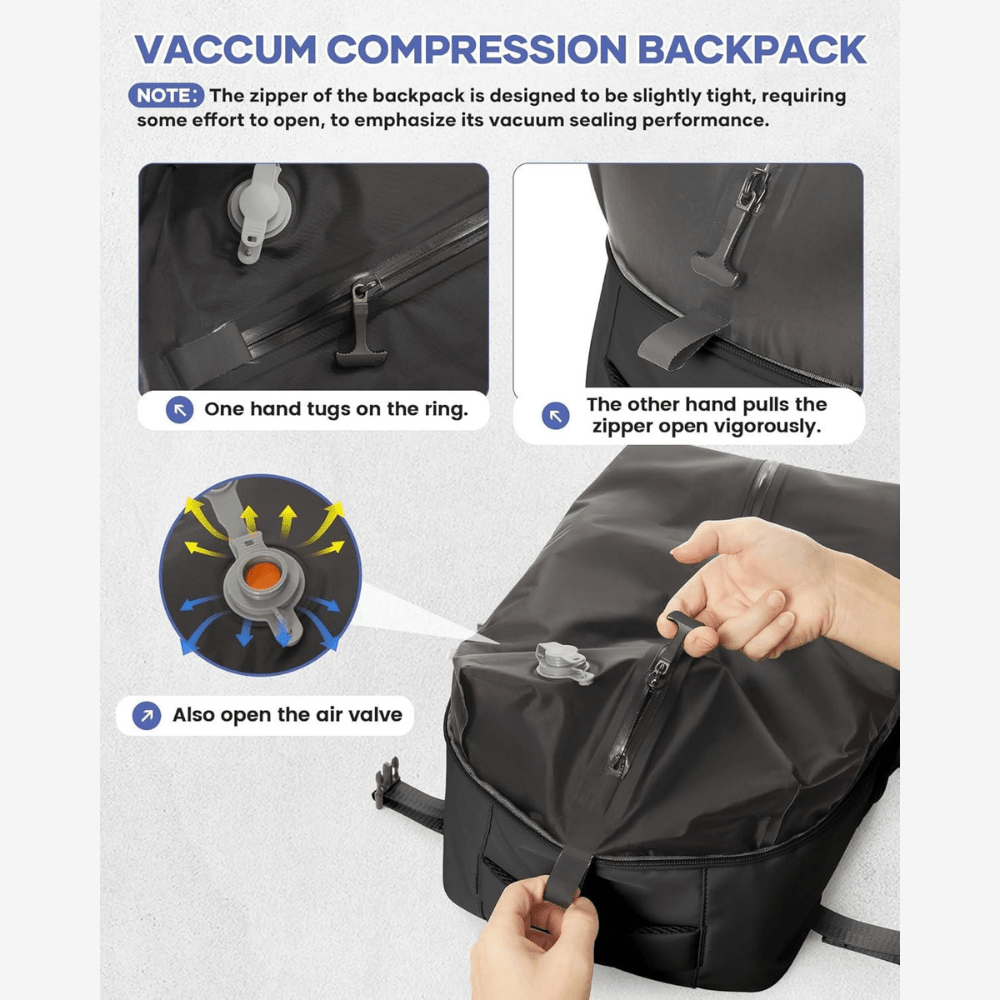 VACCUM COMPRESSION BACKPACK

NOTE: The zipper of the backpack is designed to be slightly tight, requiring some effort to open, to emphasize its vacuum sealing performance.

One hand tugs on the ring.

The other hand pulls the zipper open vigorously.

Also open the air valve